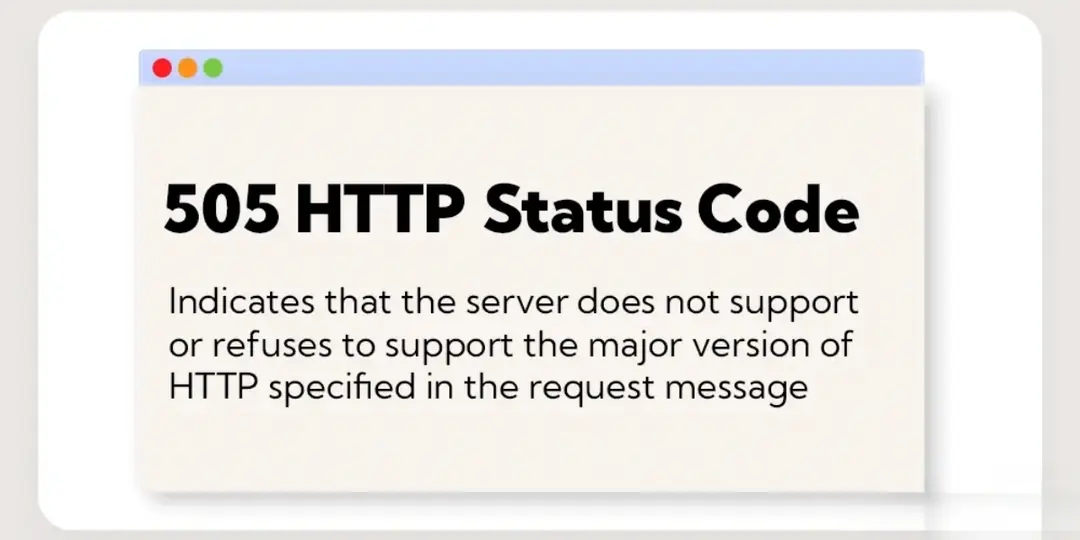 505 HTTP Status Code

Indicates that the server does not support or refuses to support the major version of HTTP specified in the request message